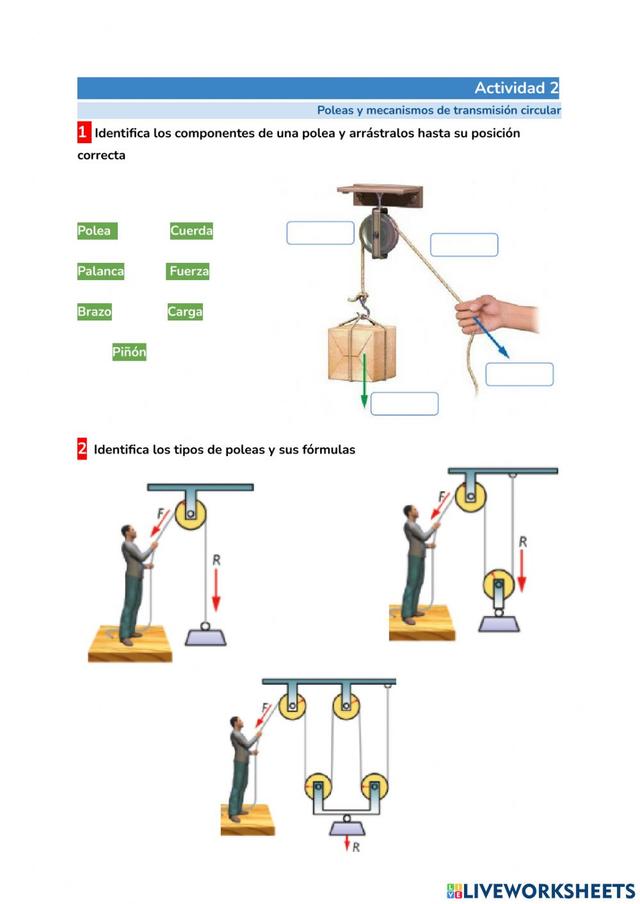 Actividad 2

Poleas y mecanismos de transmisión circular

1 Identifica los componentes de una polea y arrástralos hasta su posición correcta

Polea
Cuerda
Palanca
Fuerza
Brazo
Carga
Piñón

2 Identifica los tipos de poleas y sus fórmulas

F
R

F
R

F
R

LIVEWORKSHEETS