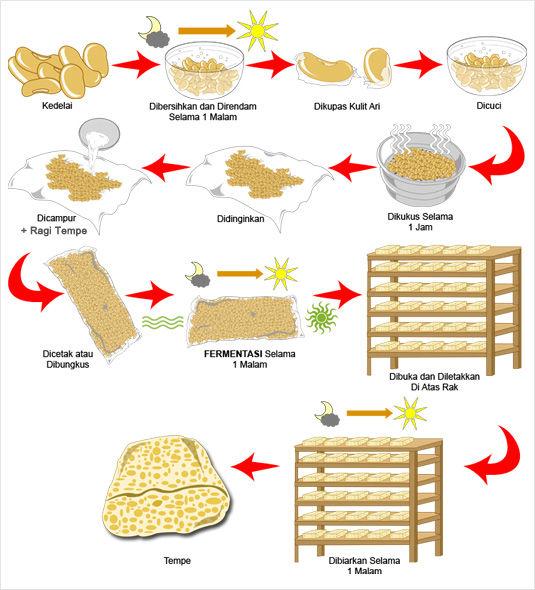 Kedelai

Dibersihkan dan Direndam Selama 1 Malam

Dikupas Kulit Ari

Dicuci

Dikukus Selama 1 Jam

Didinginkan

Dicampur + Ragi Tempe

Dicetak atau Dibungkus

FERMENTASI Selama 1 Malam

Dibuka dan Diletakkan Di Atas Rak

Dibiarkan Selama 1 Malam

Tempe