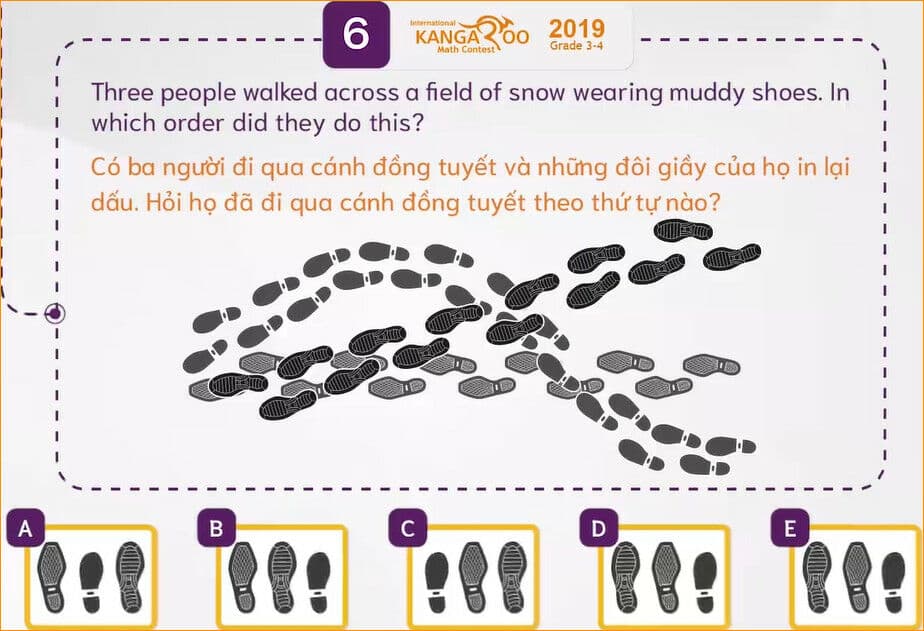 6

International KANGAROO Math Contest 2019 Grade 3-4

Three people walked across a field of snow wearing muddy shoes. In which order did they do this?

Có ba người đi qua cánh đồng tuyết và những đôi giầy của họ in lại dấu. Hỏi họ đã đi qua cánh đồng tuyết theo thứ tự nào?

A

B

C

D

E