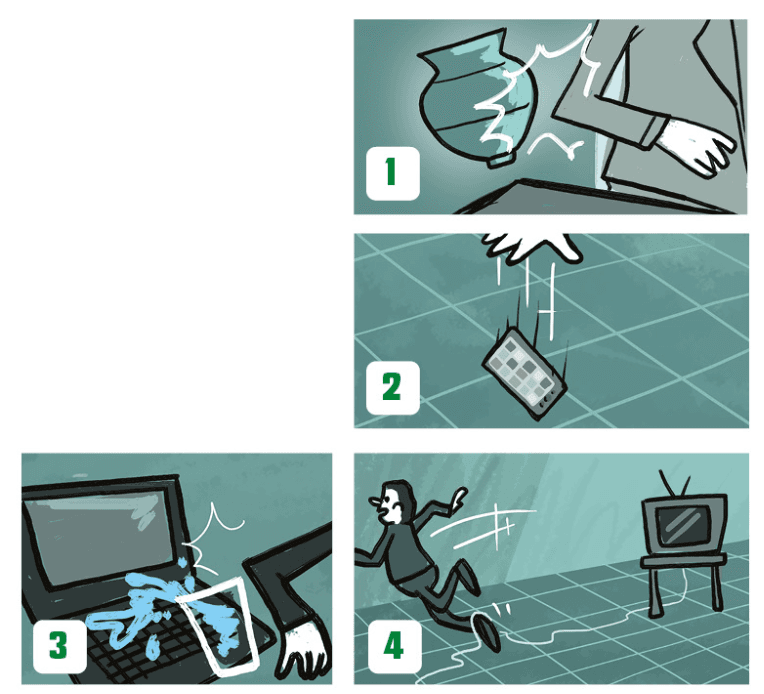 1

2

3

4