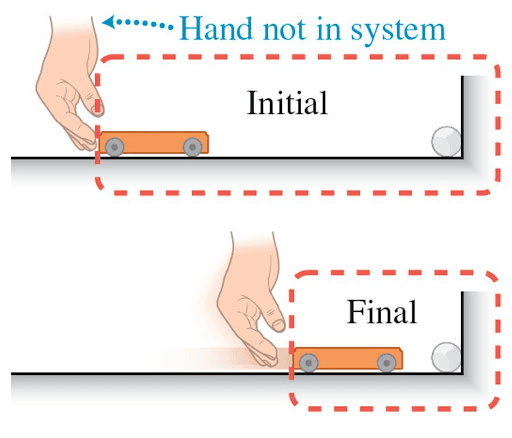 Hand not in system

Initial

Final