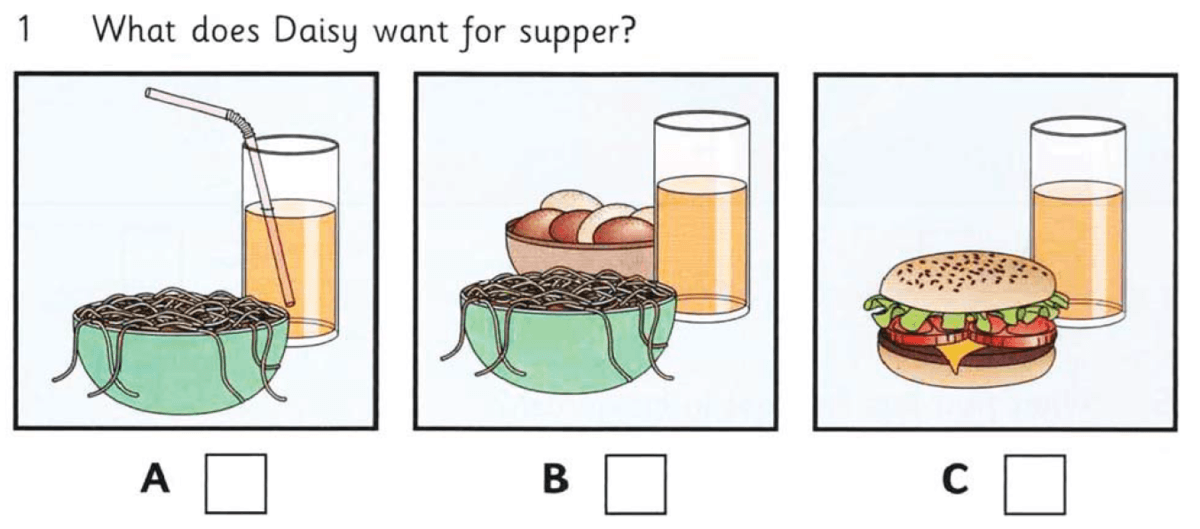 1 What does Daisy want for supper?

A

B

C